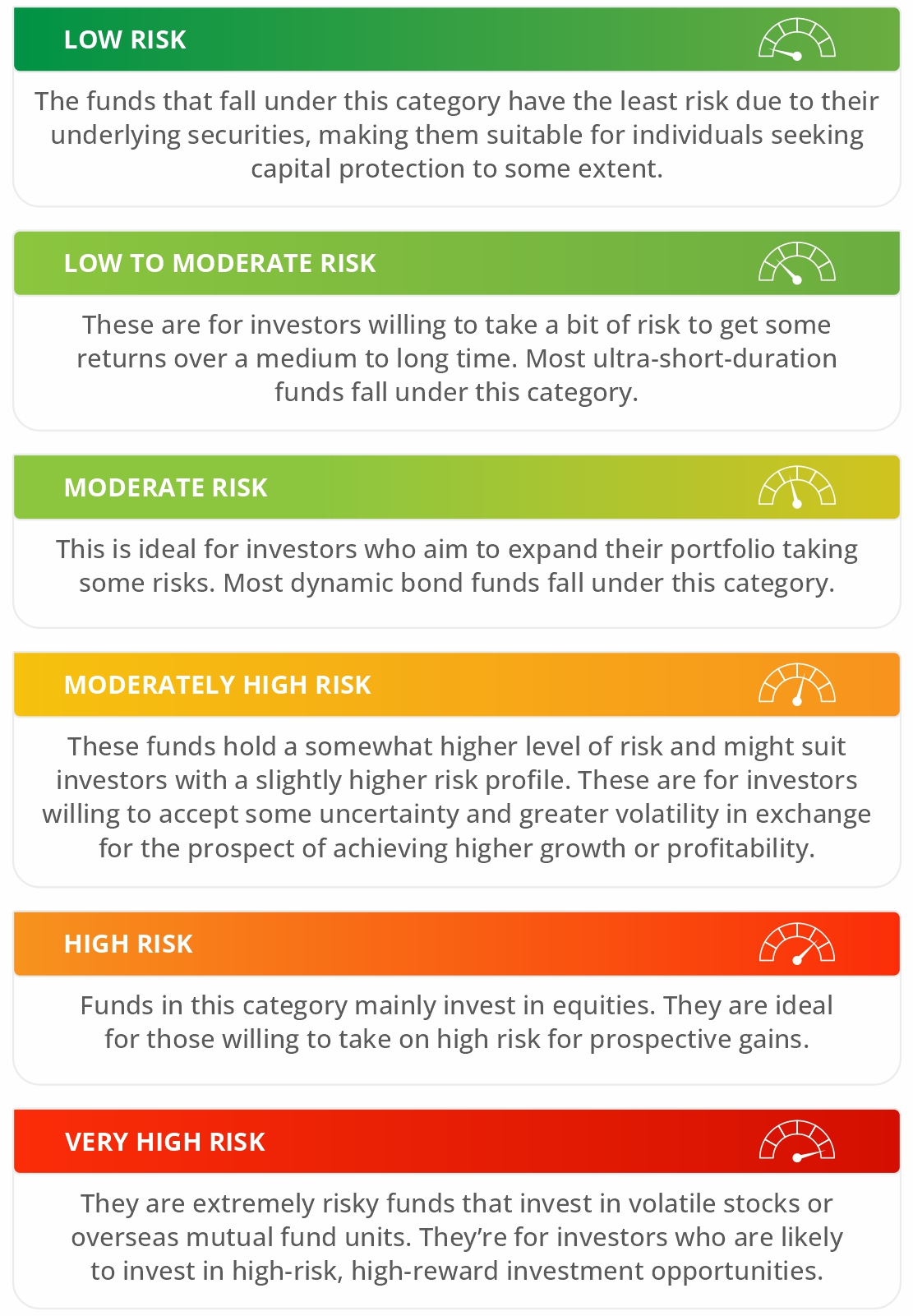 LOW RISK

The funds that fall under this category have the least risk due to their underlying securities, making them suitable for individuals seeking capital protection to some extent.

LOW TO MODERATE RISK

These are for investors willing to take a bit of risk to get some returns over a medium to long time. Most ultra-short-duration funds fall under this category.

MODERATE RISK

This is ideal for investors who aim to expand their portfolio taking some risks. Most dynamic bond funds fall under this category.

MODERATELY HIGH RISK

These funds hold a somewhat higher level of risk and might suit investors with a slightly higher risk profile. These are for investors willing to accept some uncertainty and greater volatility in exchange for the prospect of achieving higher growth or profitability.

HIGH RISK

Funds in this category mainly invest in equities. They are ideal for those willing to take on high risk for prospective gains.

VERY HIGH RISK

They are extremely risky funds that invest in volatile stocks or overseas mutual fund units. They're for investors who are likely to invest in high-risk, high-reward investment opportunities.